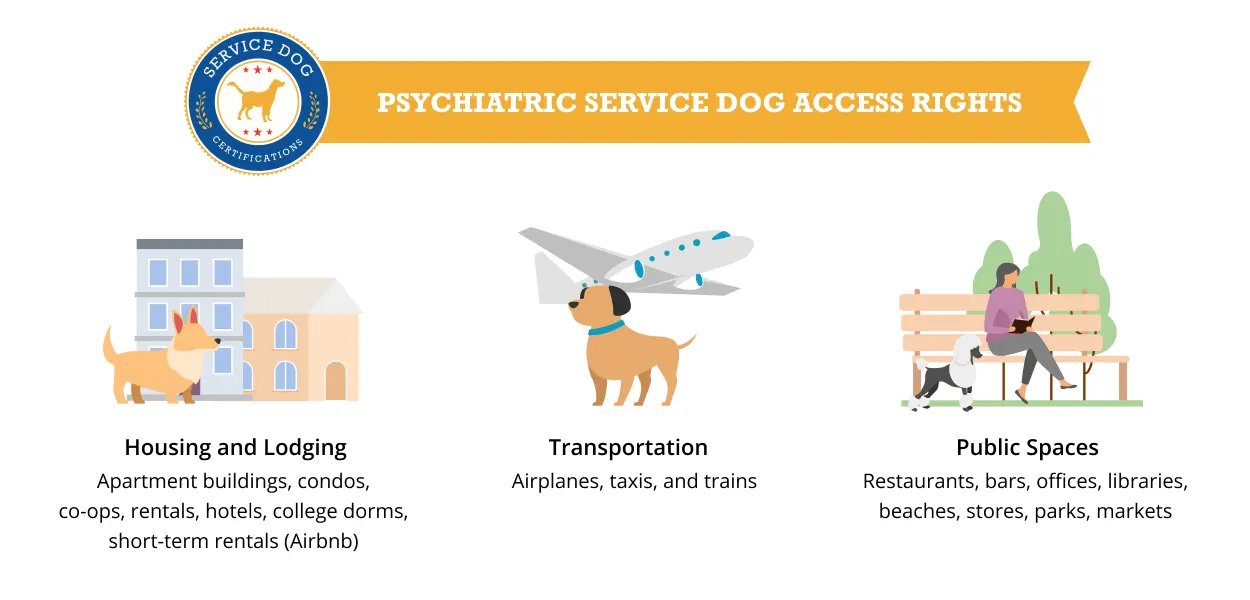 SERVICE DOG
CERTIFICATIONS

PSYCHIATRIC SERVICE DOG ACCESS RIGHTS

Housing and Lodging
Apartment buildings, condos, co-ops, rentals, hotels, college dorms, short-term rentals (Airbnb)

Transportation
Airplanes, taxis, and trains

Public Spaces
Restaurants, bars, offices, libraries, beaches, stores, parks, markets