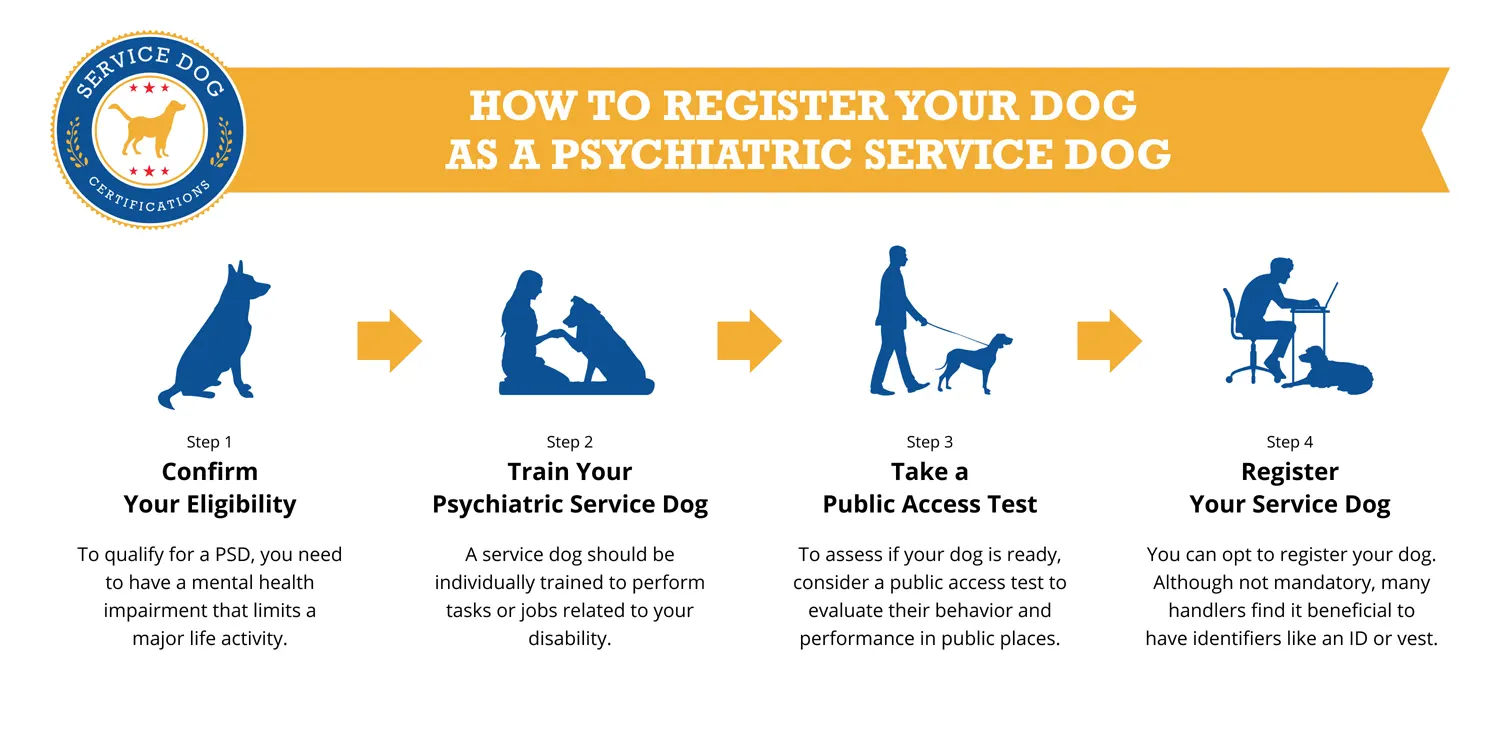 SERVICE DOG
CERTIFICATIONS

HOW TO REGISTER YOUR DOG AS A PSYCHIATRIC SERVICE DOG

Step 1
Confirm Your Eligibility

To qualify for a PSD, you need to have a mental health impairment that limits a major life activity.

Step 2
Train Your Psychiatric Service Dog

A service dog should be individually trained to perform tasks or jobs related to your disability.

Step 3
Take a Public Access Test

To assess if your dog is ready, consider a public access test to evaluate their behavior and performance in public places.

Step 4
Register Your Service Dog

You can opt to register your dog. Although not mandatory, many handlers find it beneficial to have identifiers like an ID or vest.