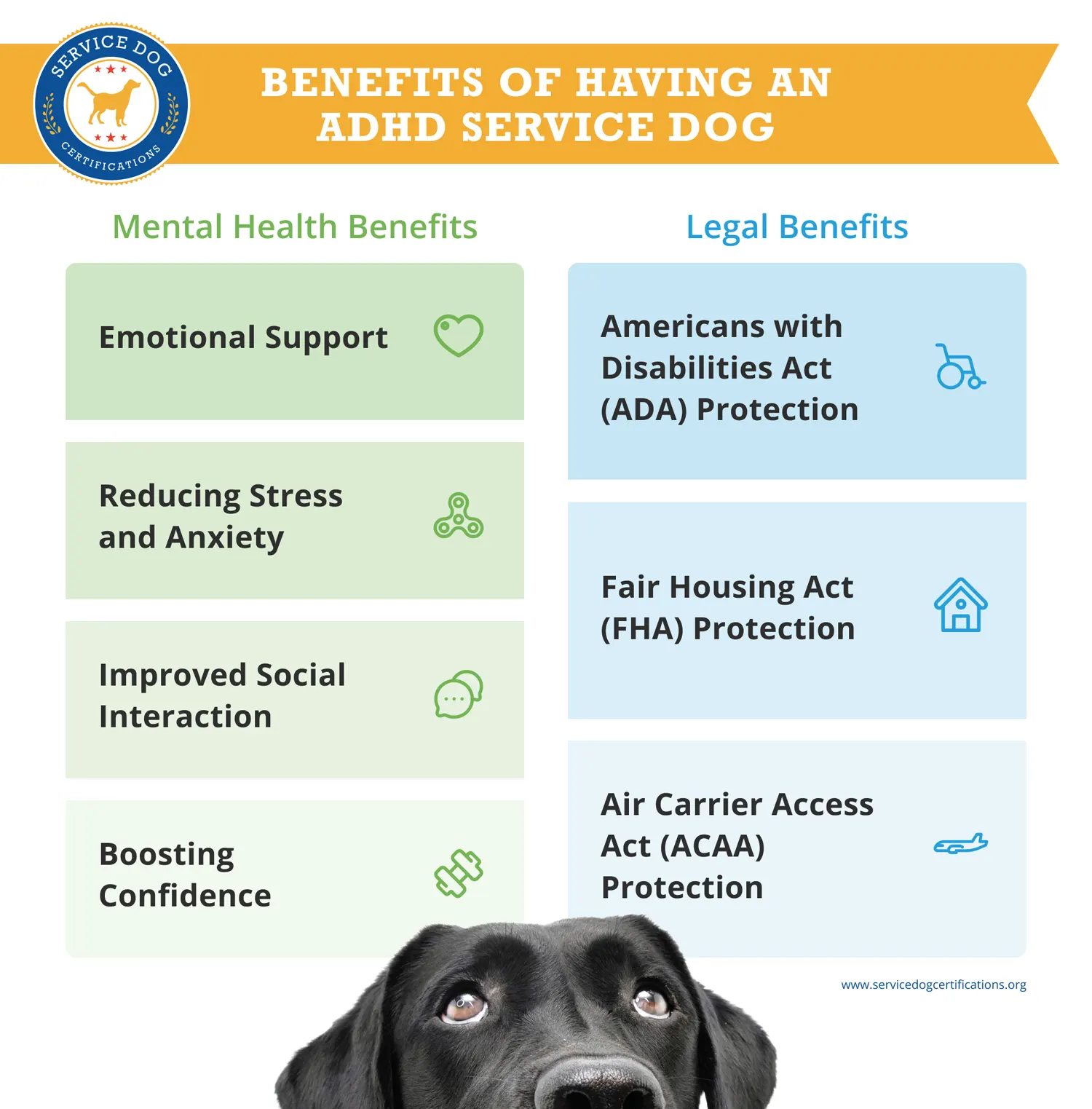 SERVICE DOG
CERTIFICATIONS

BENEFITS OF HAVING AN ADHD SERVICE DOG

Mental Health Benefits

Emotional Support

Reducing Stress and Anxiety

Improved Social Interaction

Boosting Confidence

Legal Benefits

Americans with Disabilities Act (ADA) Protection

Fair Housing Act (FHA) Protection

Air Carrier Access Act (ACAA) Protection

www.servicedogcertifications.org